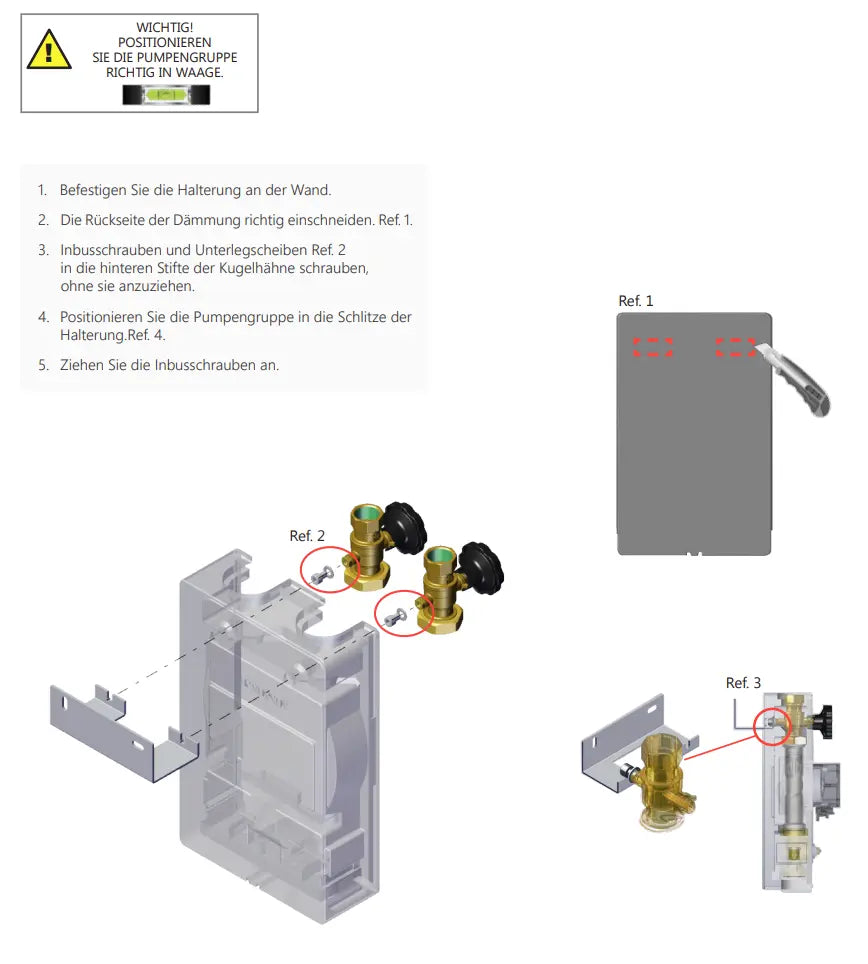 WICHTIG!
POSITIONIEREN
SIE DIE PUMPENGRUPPE
RICHTIG IN WAAGE.

1. Befestigen Sie die Halterung an der Wand.

2. Die Rückseite der Dämmung richtig einschneiden. Ref. 1.

3. Inbusschrauben und Unterlegscheiben Ref. 2 in die hinteren Stifte der Kugelhähne schrauben, ohne sie anzuziehen.

4. Positionieren Sie die Pumpengruppe in die Schlitze der Halterung.Ref. 4.

5. Ziehen Sie die Inbusschrauben an.

Ref. 1

Ref. 2

Ref. 3